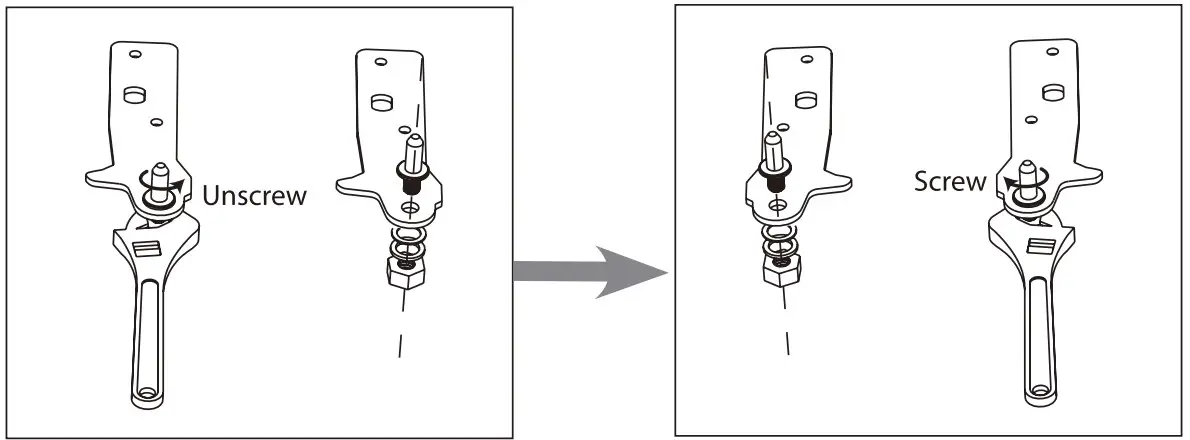 Unscrew

Screw