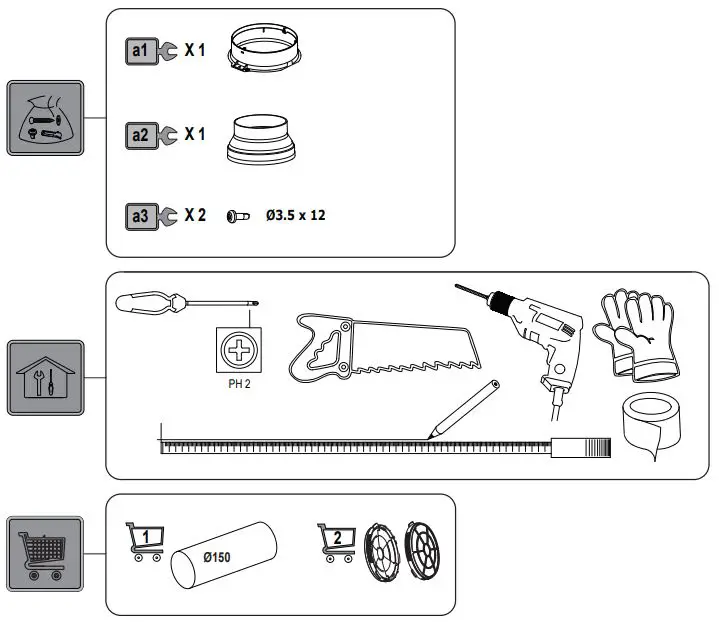 a1 X 1

a2 X 1

a3 X 2 Ø3.5 x 12

PH 2

1 Ø150

2