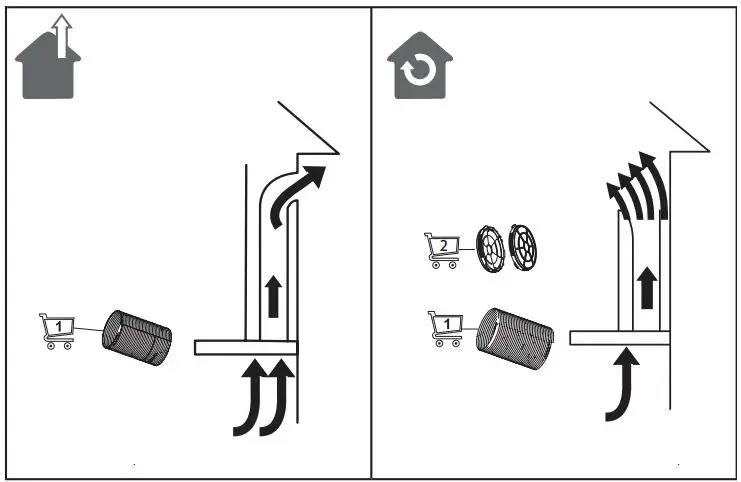 1

2

1