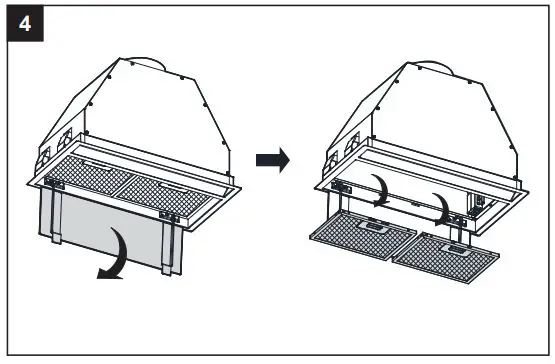 4