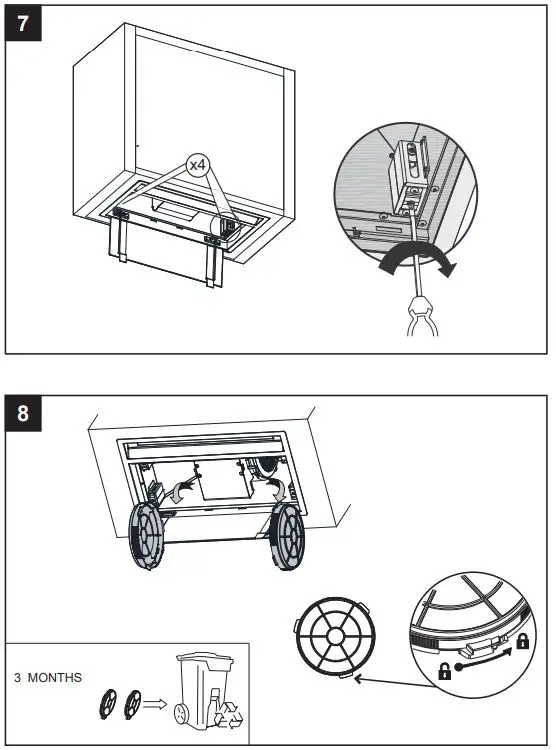 7

x4

8

3 MONTHS