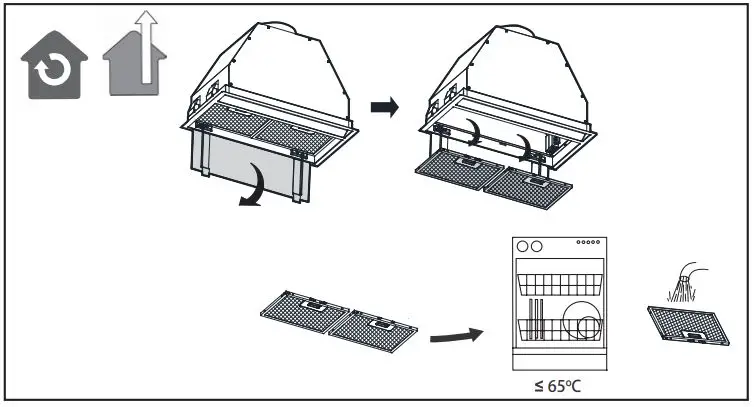 ≤ 65°C