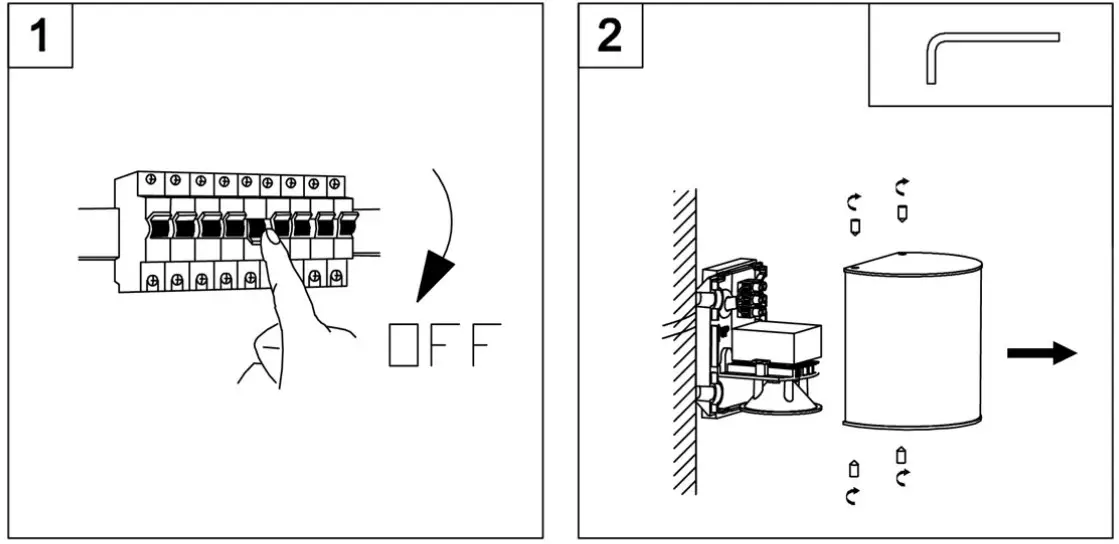 1

OFF

2