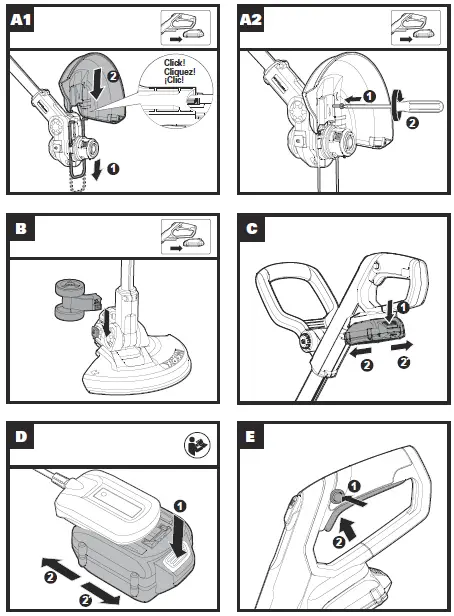 A1

Click!
Cliquez!
¡Clic!

2

1

A2

1

2

B

C

1

2

2'

D

1

2

2'

E

1

2