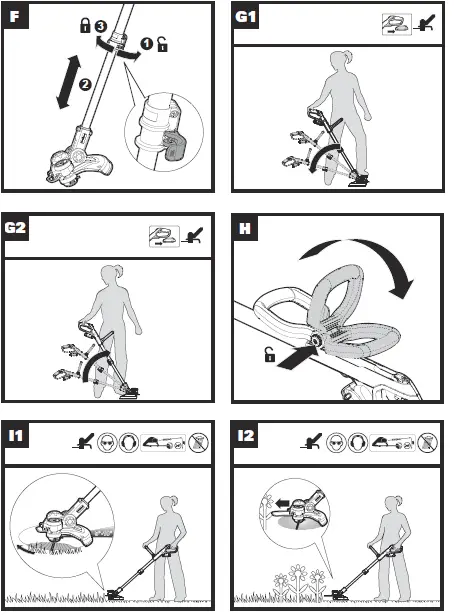 F

3

1

2

G1

G2

H

I1

I2