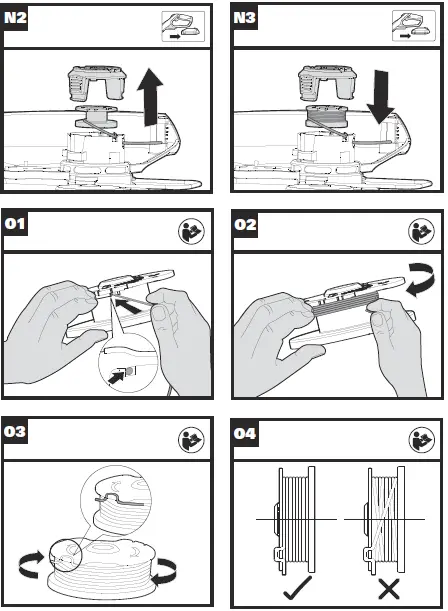 N2

N3

O1

O2

O3

O4