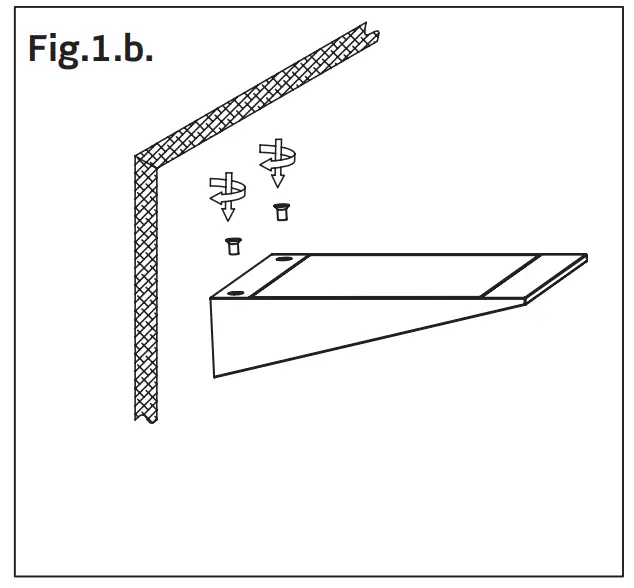 Fig.1.b.