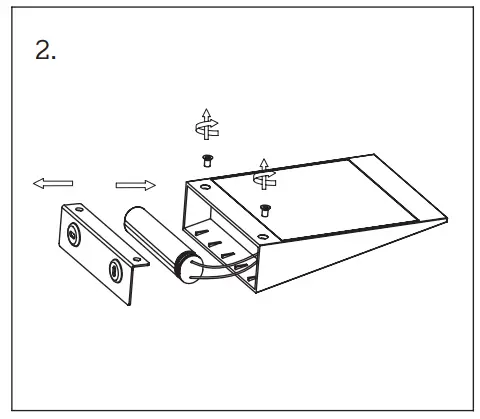 2.