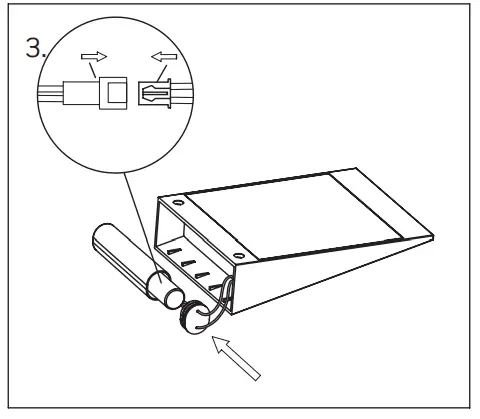 3.