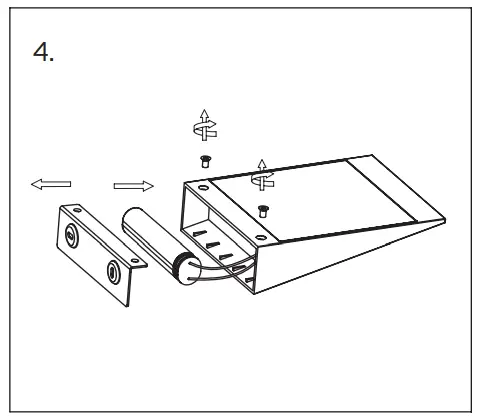 4.