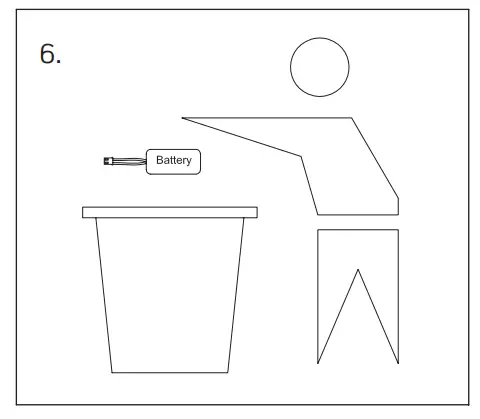 6.

Battery