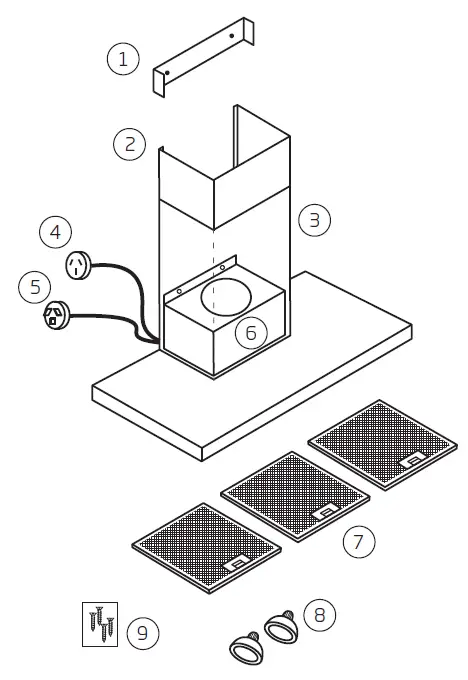 1
2
3
4
5
6
7
8
9