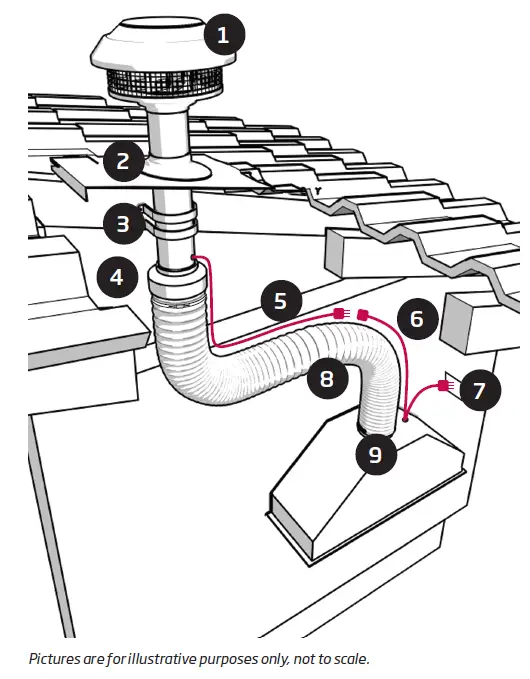 1
2
3
4
5
6
7
8
9

Pictures are for illustrative purposes only, not to scale.