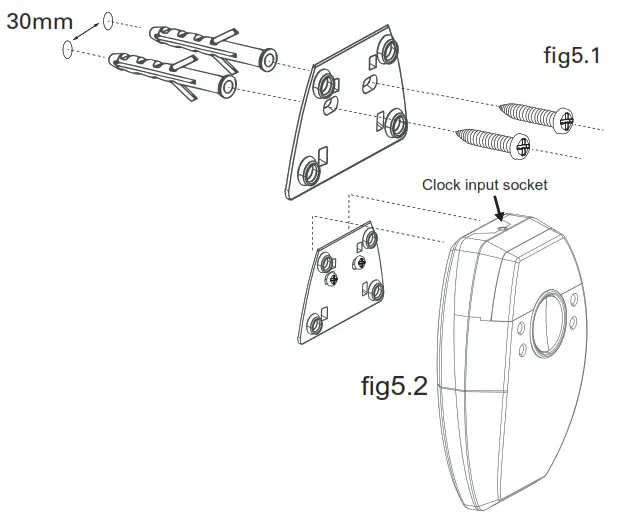 30mm

fig5.1

Clock input socket

fig5.2