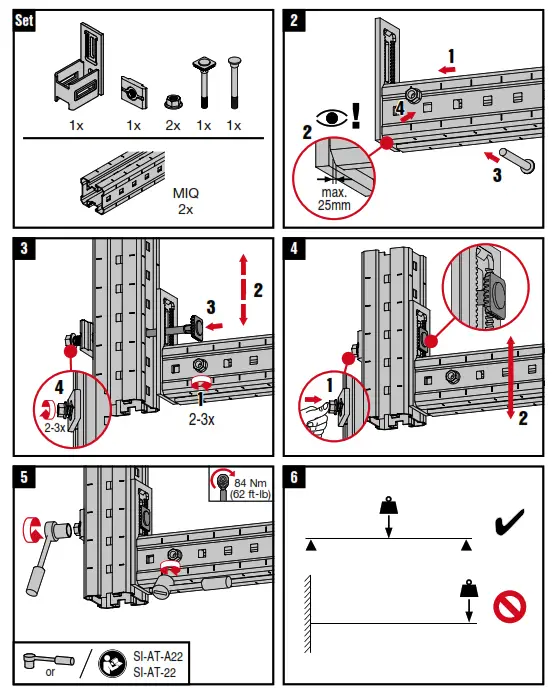 Set

1x 1x 2x 1x 1x

MIQ
2x

2

1

4

2

max.
25mm

3

3

2

3

4

2-3x

1
2-3x

4

1

2

5

84 Nm
(62 ft-lb)

or

SI-AT-A22
SI-AT-22

6