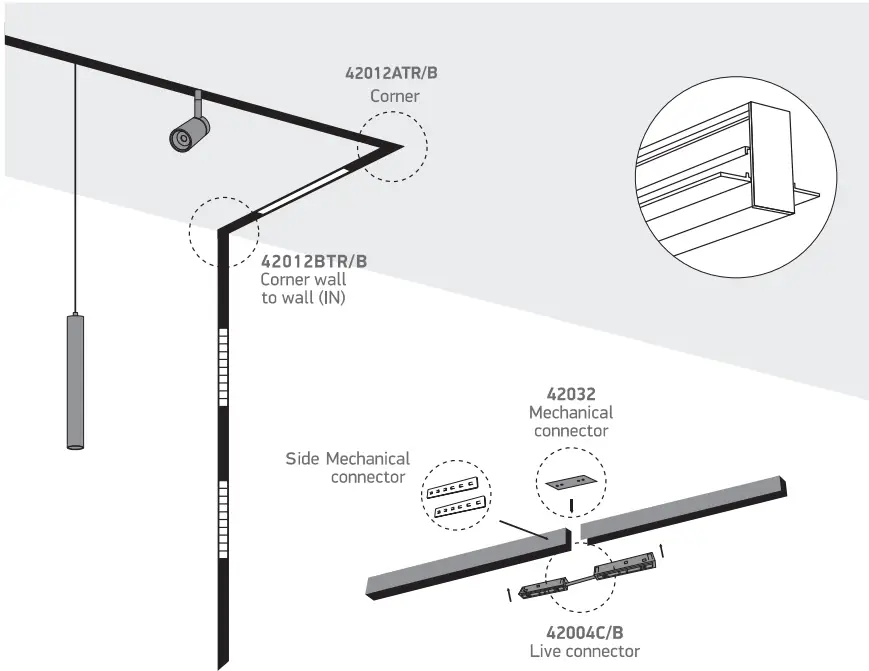 42012ATR/B
Corner

42012BTR/B
Corner wall to wall (IN)

42032
Mechanical connector

Side Mechanical connector

42004C/B
Live connector