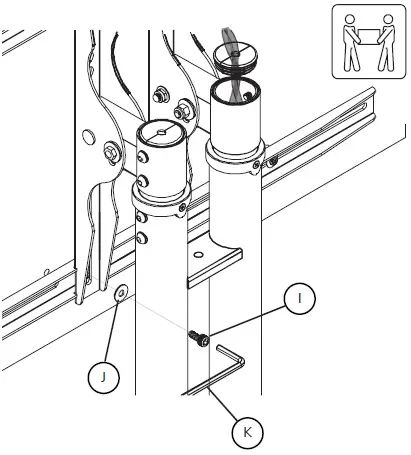 I

J

K