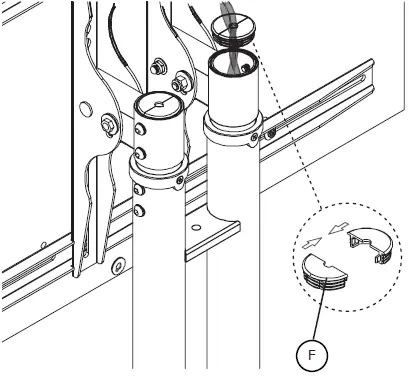 F