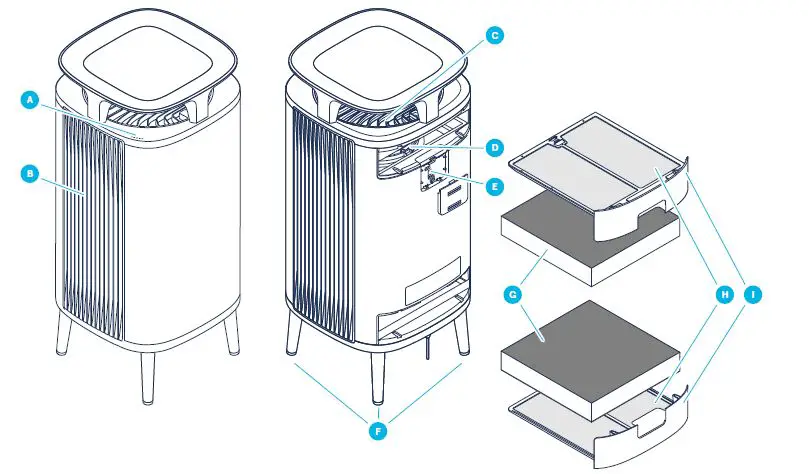 A
B
C
D
E
F
G
H
I