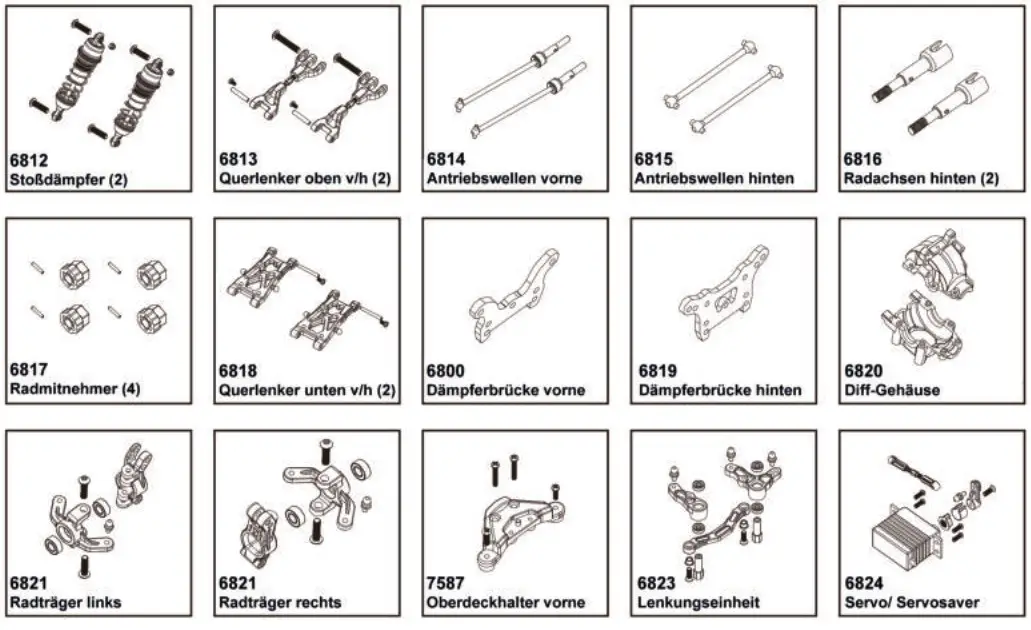 6812
Stoßdämpfer (2)

6813
Querlenker oben v/h (2)

6814
Antriebswellen vorne

6815
Antriebswellen hinten

6816
Radachsen hinten (2)

6817
Radmitnehmer (4)

6818
Querlenker unten v/h (2)

6800
Dämpferbrücke vorne

6819
Dämpferbrücke hinten

6820
Diff-Gehäuse

6821
Radträger links

6821
Radträger rechts

7587
Oberdeckhalter vorne

6823
Lenkungseinheit

6824
Servo/ Servosaver