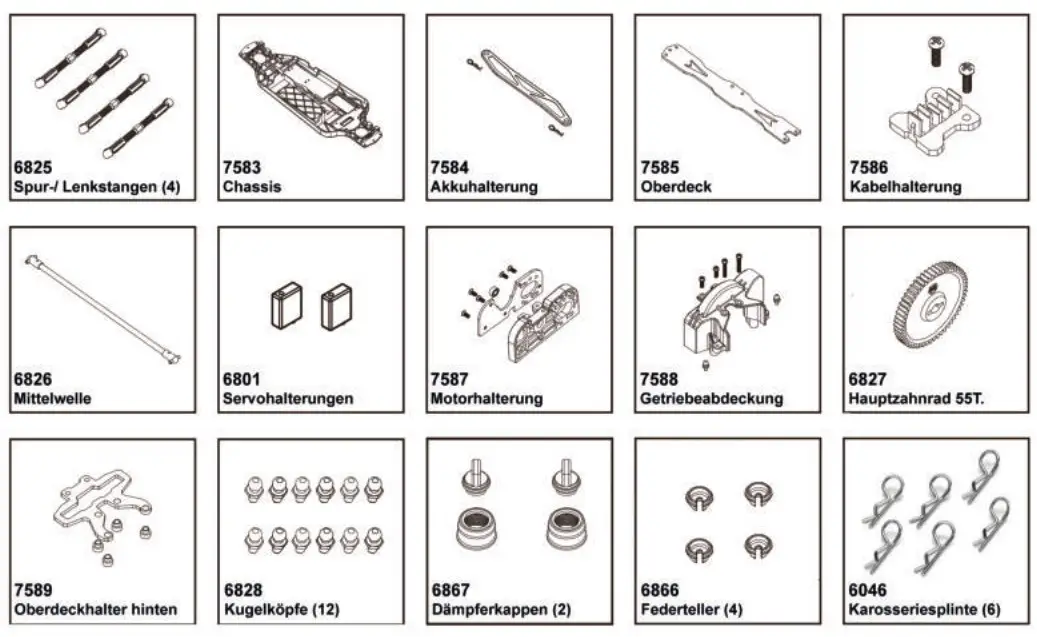 6825
Spur-/ Lenkstangen (4)

7583
Chassis

7584
Akkuhalterung

7585
Oberdeck

7586
Kabelhalterung

6826
Mittelwelle

6801
Servohalterungen

7587
Motorhalterung

7588
Getriebeabdeckung

6827
Hauptzahnrad 55T.

7589
Oberdeckhalter hinten

6828
Kugelköpfe (12)

6867
Dämpferkappen (2)

6866
Federteller (4)

6046
Karosseriesplinte (6)