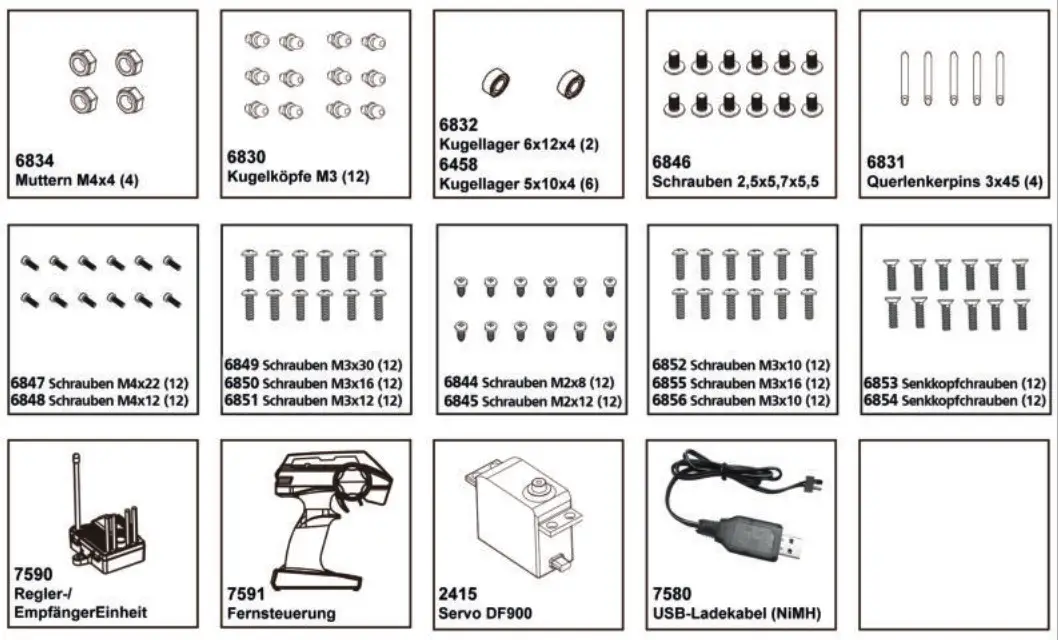 6834
Muttern M4x4 (4)

6830
Kugelköpfe M3 (12)

6832
Kugellager 6x12x4 (2)
6458
Kugellager 5x10x4 (6)

6846
Schrauben 2,5x5,7x5,5

6831
Querlenkerpins 3x45 (4)

6847 Schrauben M4x22 (12)
6848 Schrauben M4x12 (12)

6849 Schrauben M3x30 (12)
6850 Schrauben M3x16 (12)
6851 Schrauben M3x12 (12)

6844 Schrauben M2x8 (12)
6845 Schrauben M2x12 (12)

6852 Schrauben M3x10 (12)
6855 Schrauben M3x16 (12)
6856 Schrauben M3x10 (12)

6853 Senkkopfchrauben (12)
6854 Senkkopfchrauben (12)

7590
Regler-/
EmpfängerEinheit

7591
Fernsteuerung

2415
Servo DF900

7580
USB-Ladekabel (NiMH)