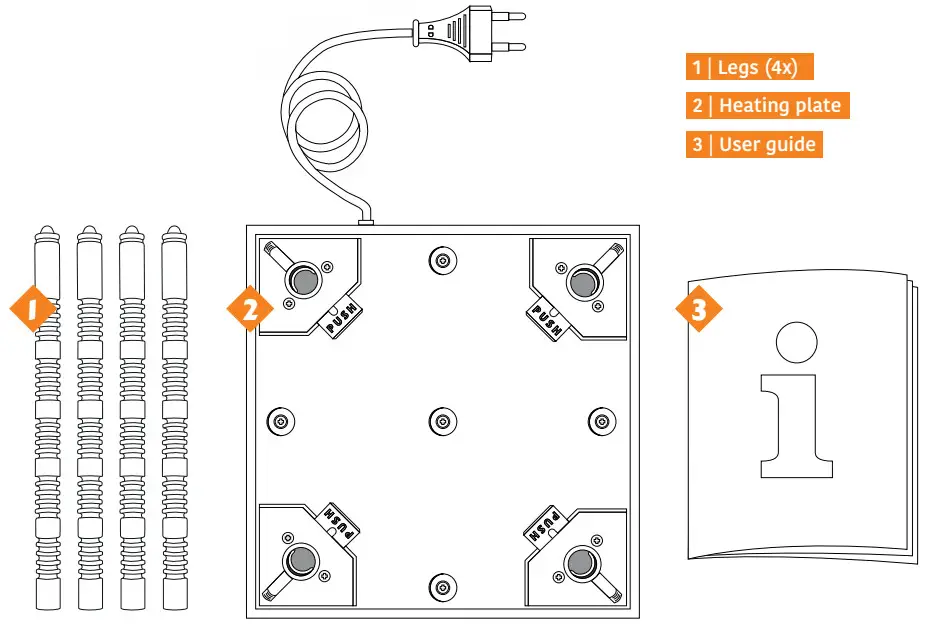 1 | Legs (4x)
2 | Heating plate
3 | User guide

1

2

PUSH

PUSH

PUSH

PUSH

3

i