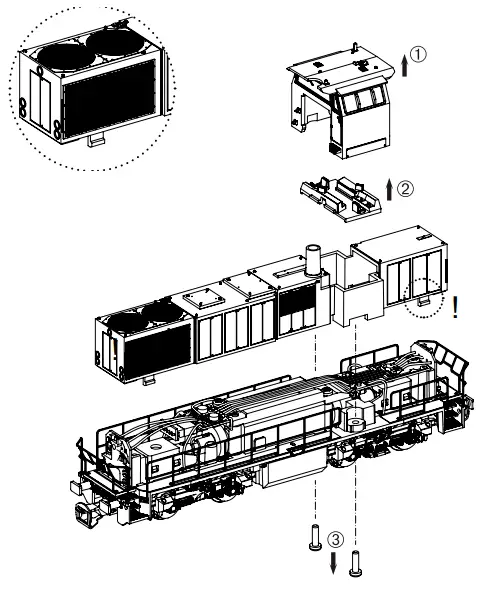 ①
②
!
③