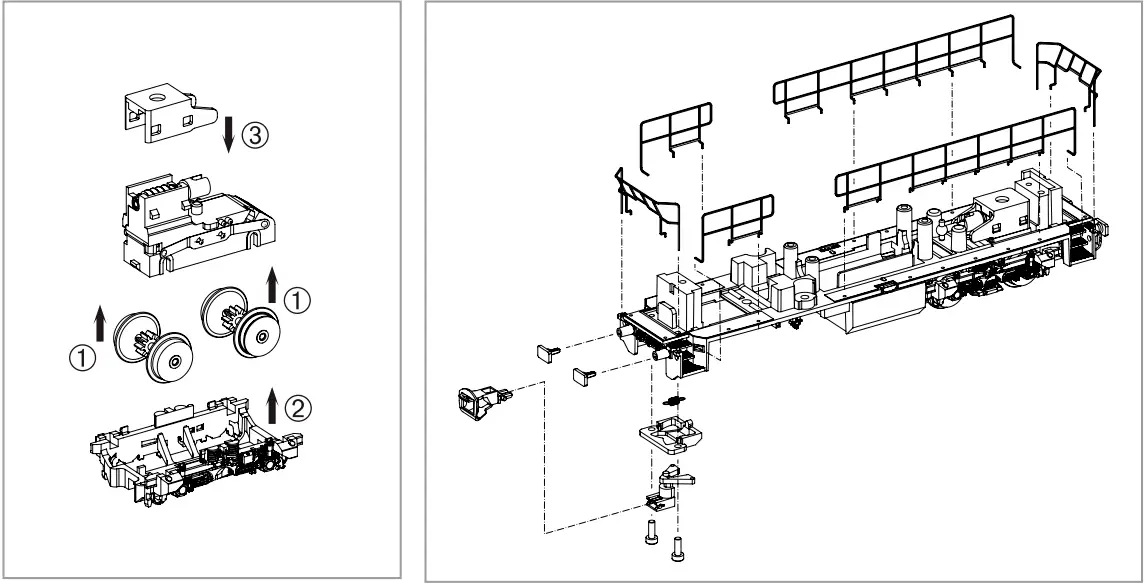 ③
①
①
②