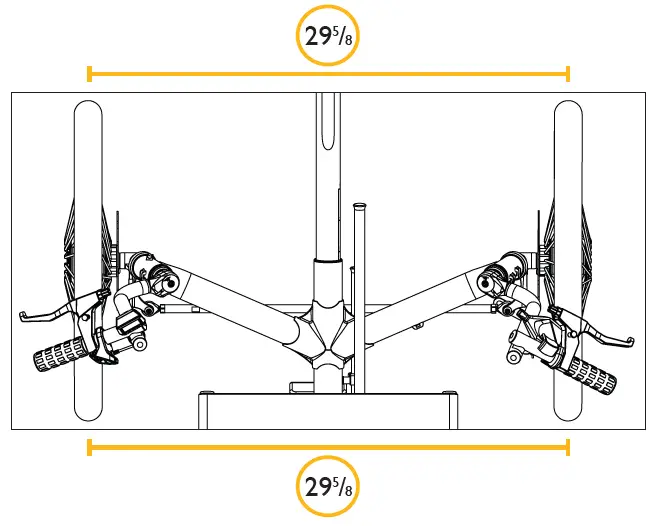 $29^{5}/_{8}$

$29^{5}/_{8}$