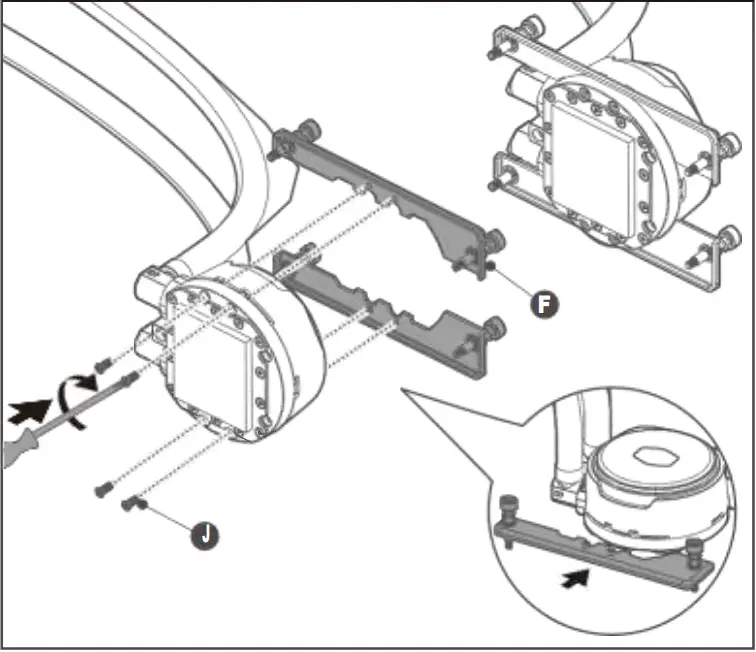 F

J