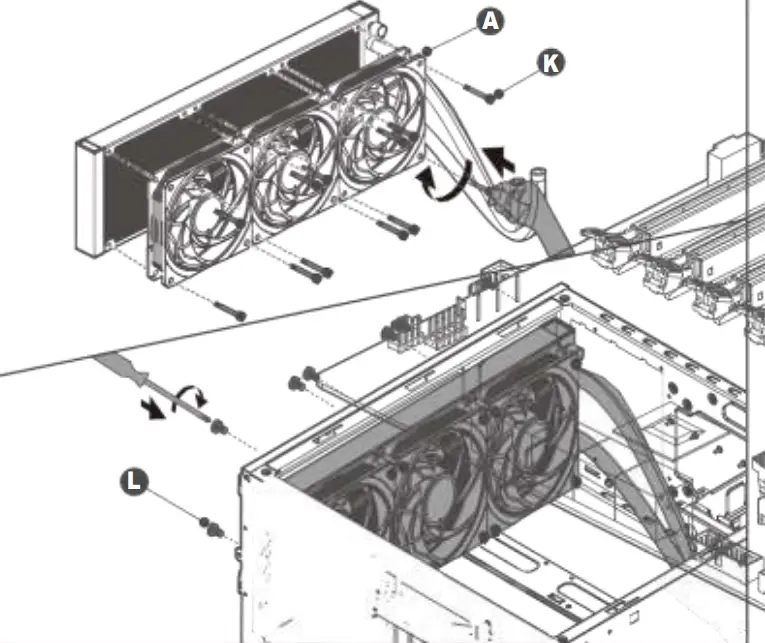 A
K
L