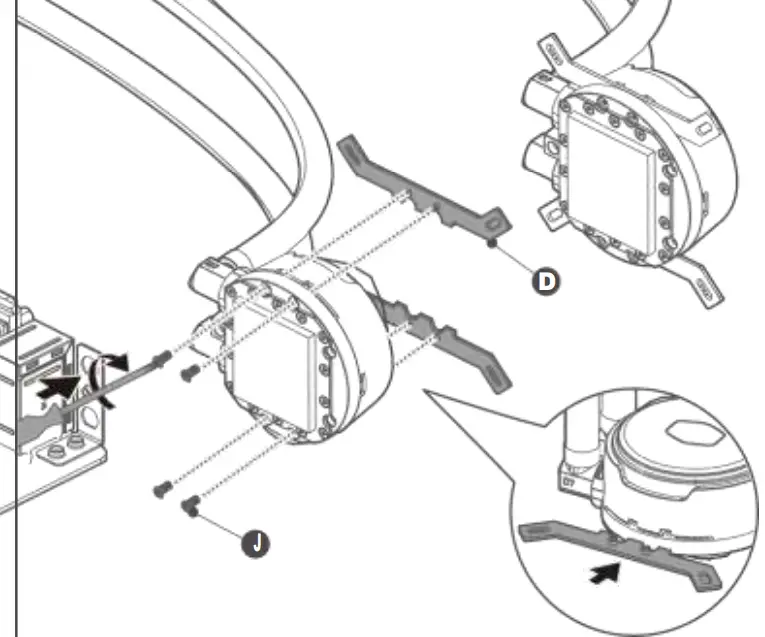 D

J