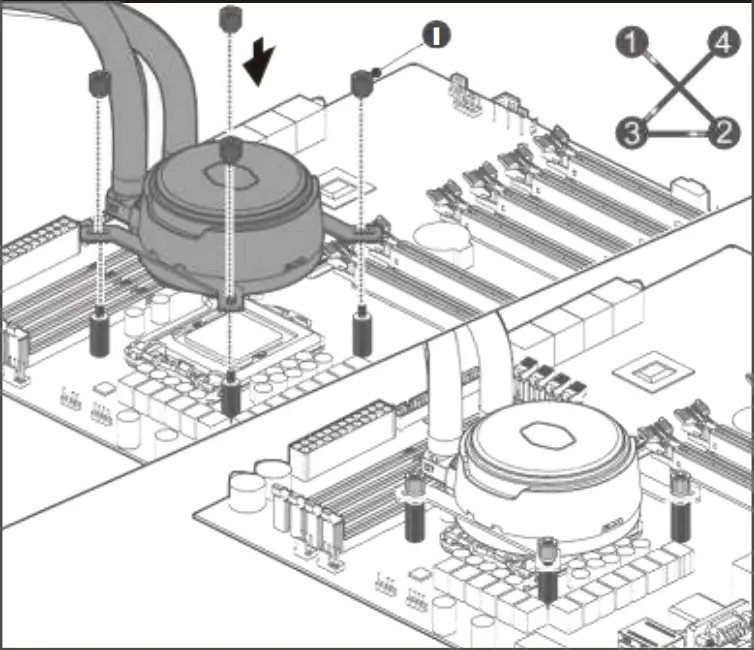 I

1 4
3 2