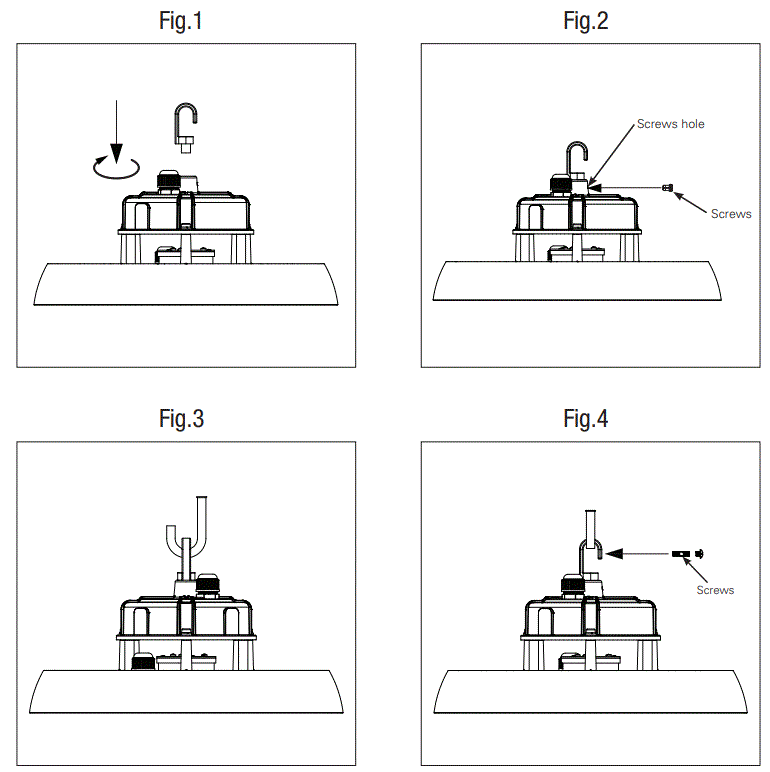 Fig.1

Fig.2

Screws hole

Screws

Fig.3

Fig.4

Screws