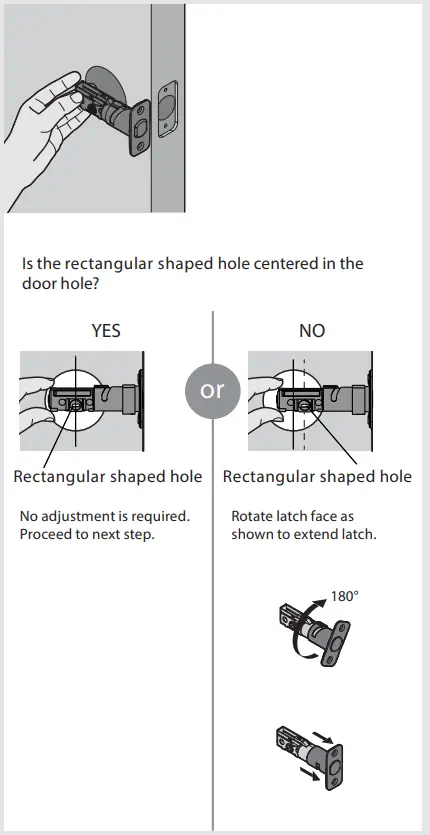 Is the rectangular shaped hole centered in the door hole?

YES

Rectangular shaped hole

No adjustment is required.
Proceed to next step.

or

NO

Rectangular shaped hole

Rotate latch face as shown to extend latch.

180°