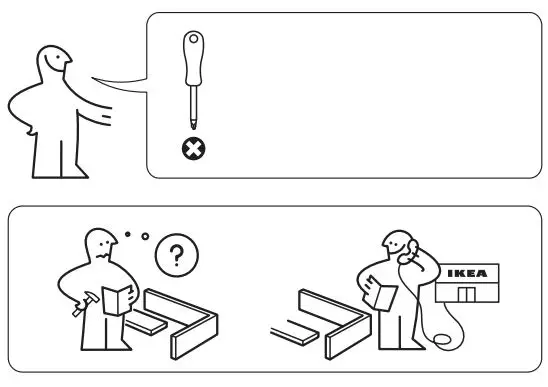 ?

IKEA