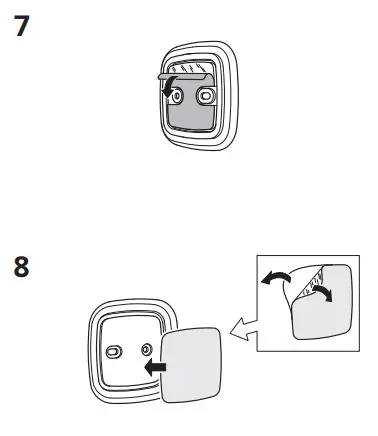 7

8