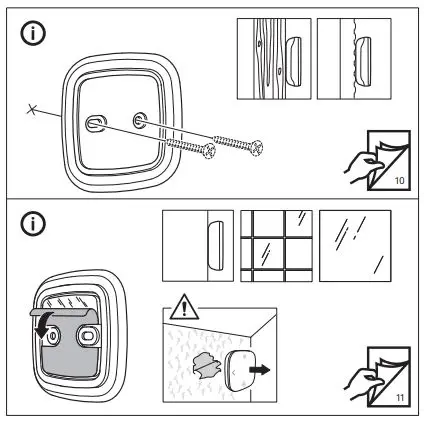 10

11