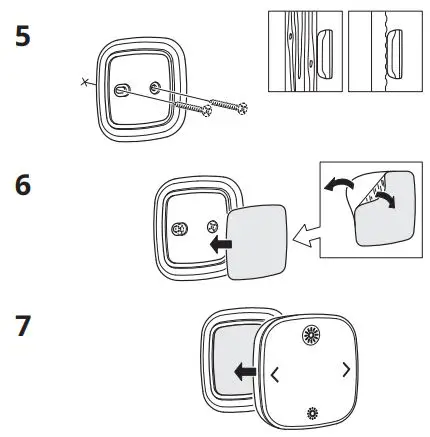 5

6

7