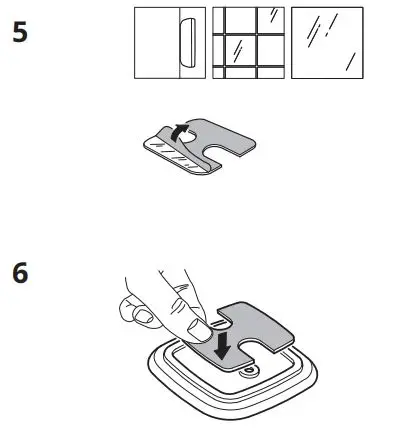 5

6