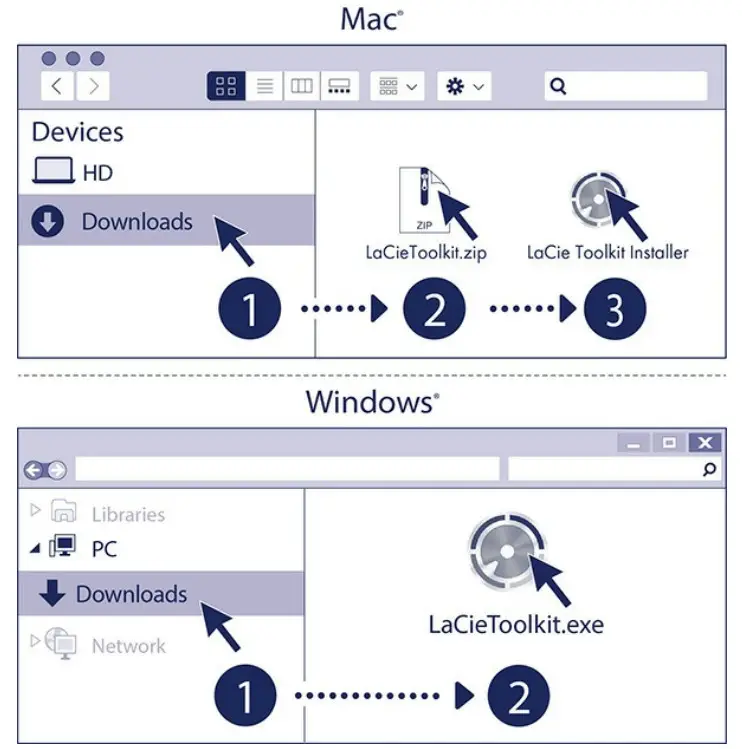 Mac®

Devices
HD
Downloads

ZIP
LaCieToolkit.zip
LaCie Toolkit Installer

1 2 3

Windows®

Libraries
PC
Downloads
Network

LaCieToolkit.exe

1 2