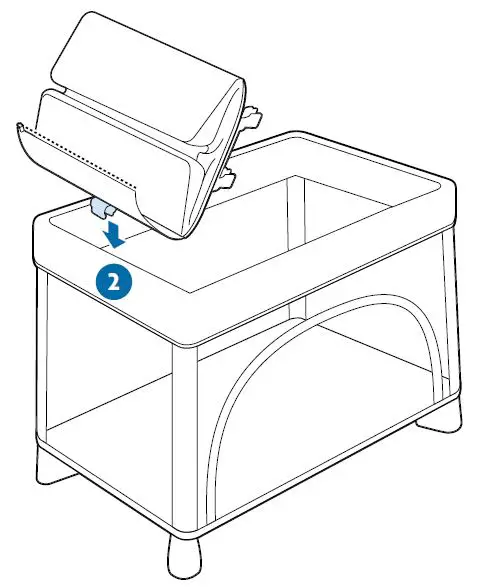 2