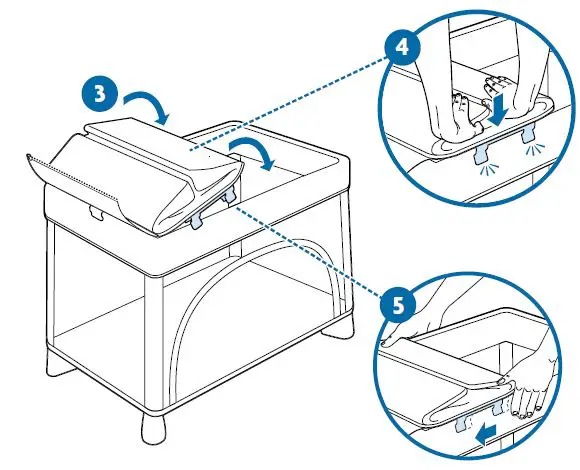 3
4
5