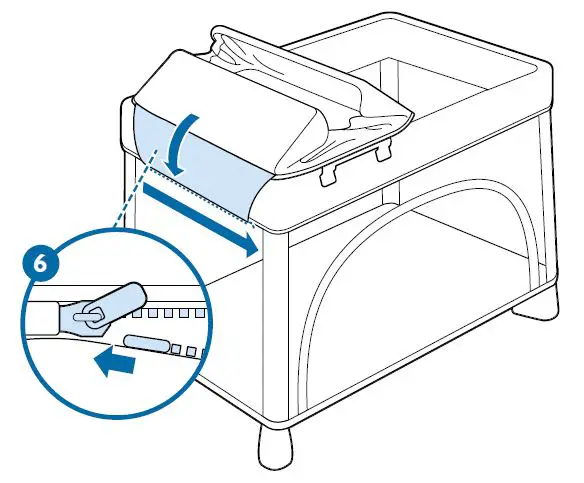 6