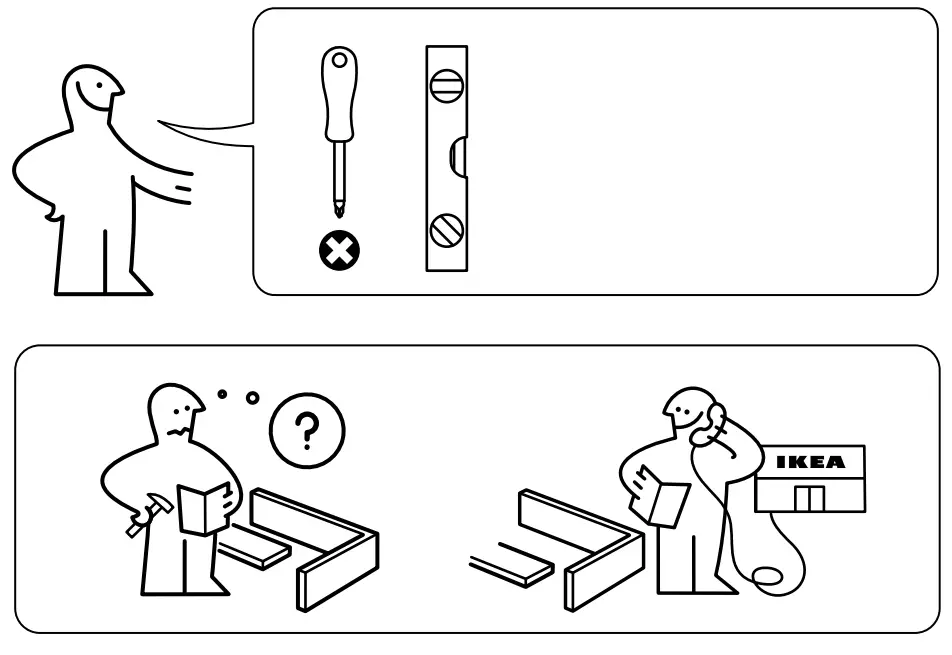 ?

IKEA