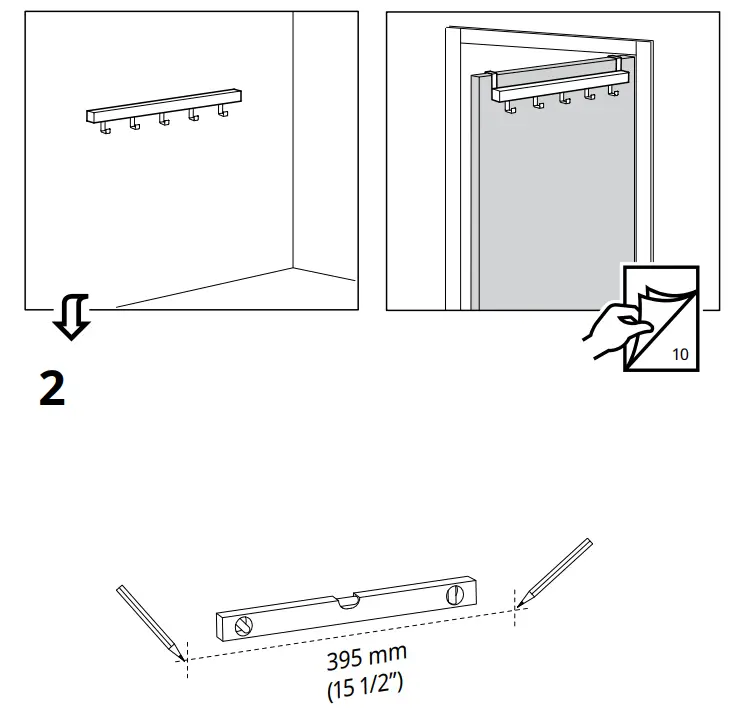 10

2

395 mm
(15 1/2")