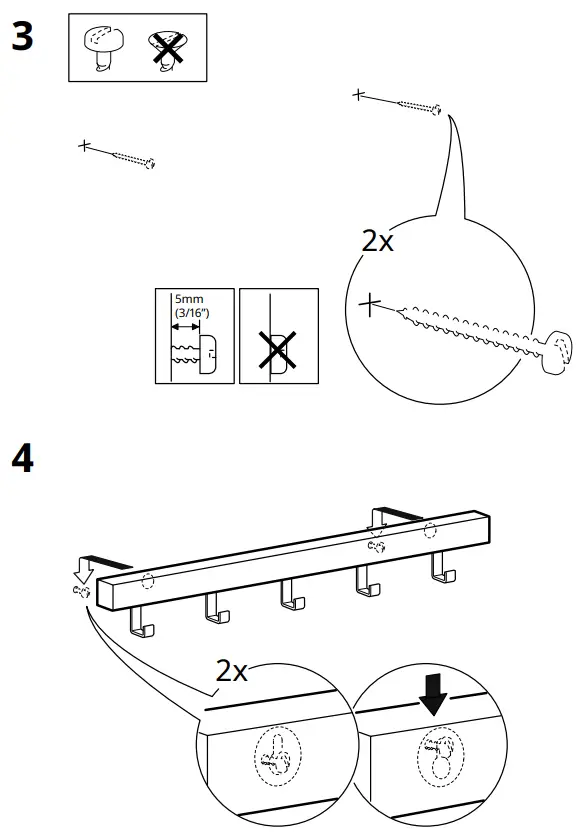 3

2x

5mm
(3/16")

4

2x