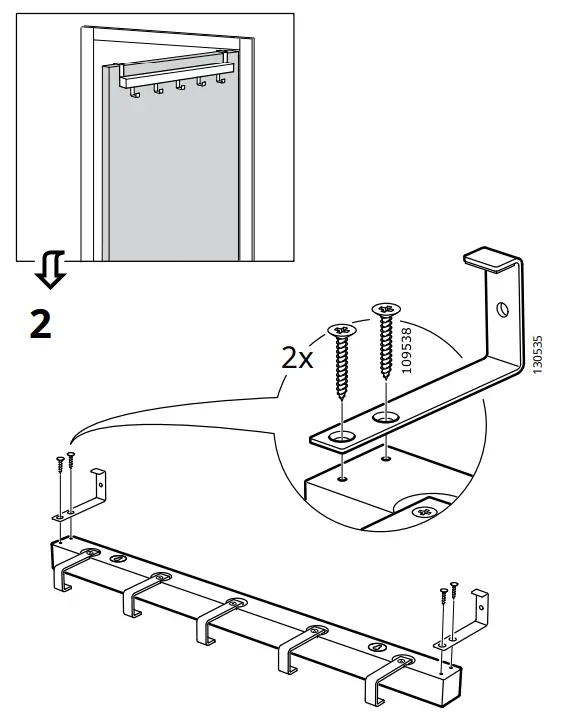 2

2x

109538

130535