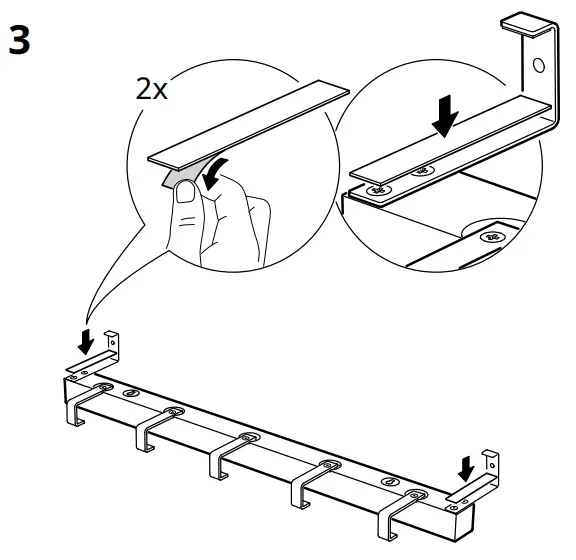 3

2x